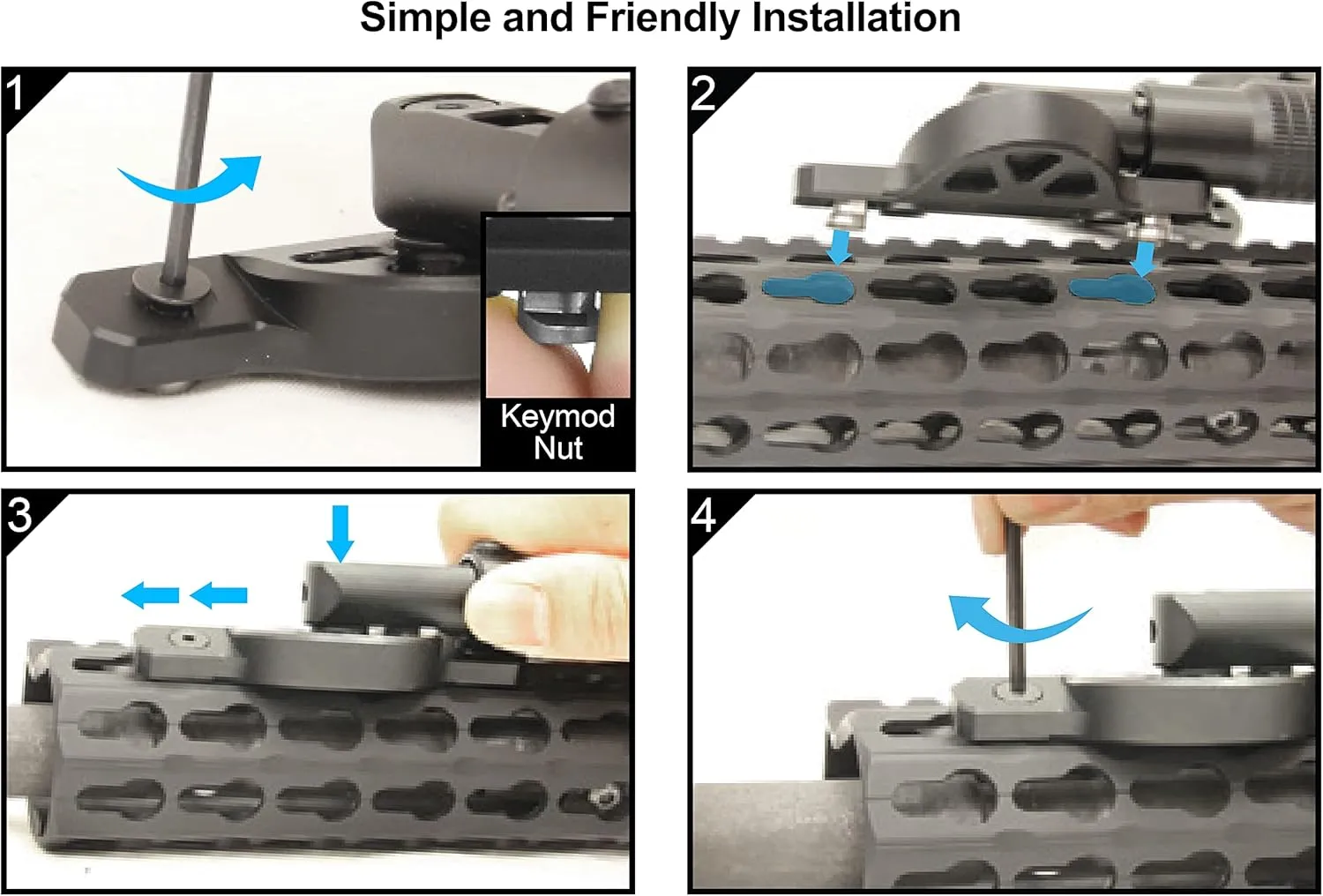 Simple and Friendly Installation

1

Keymod Nut

2

3

4