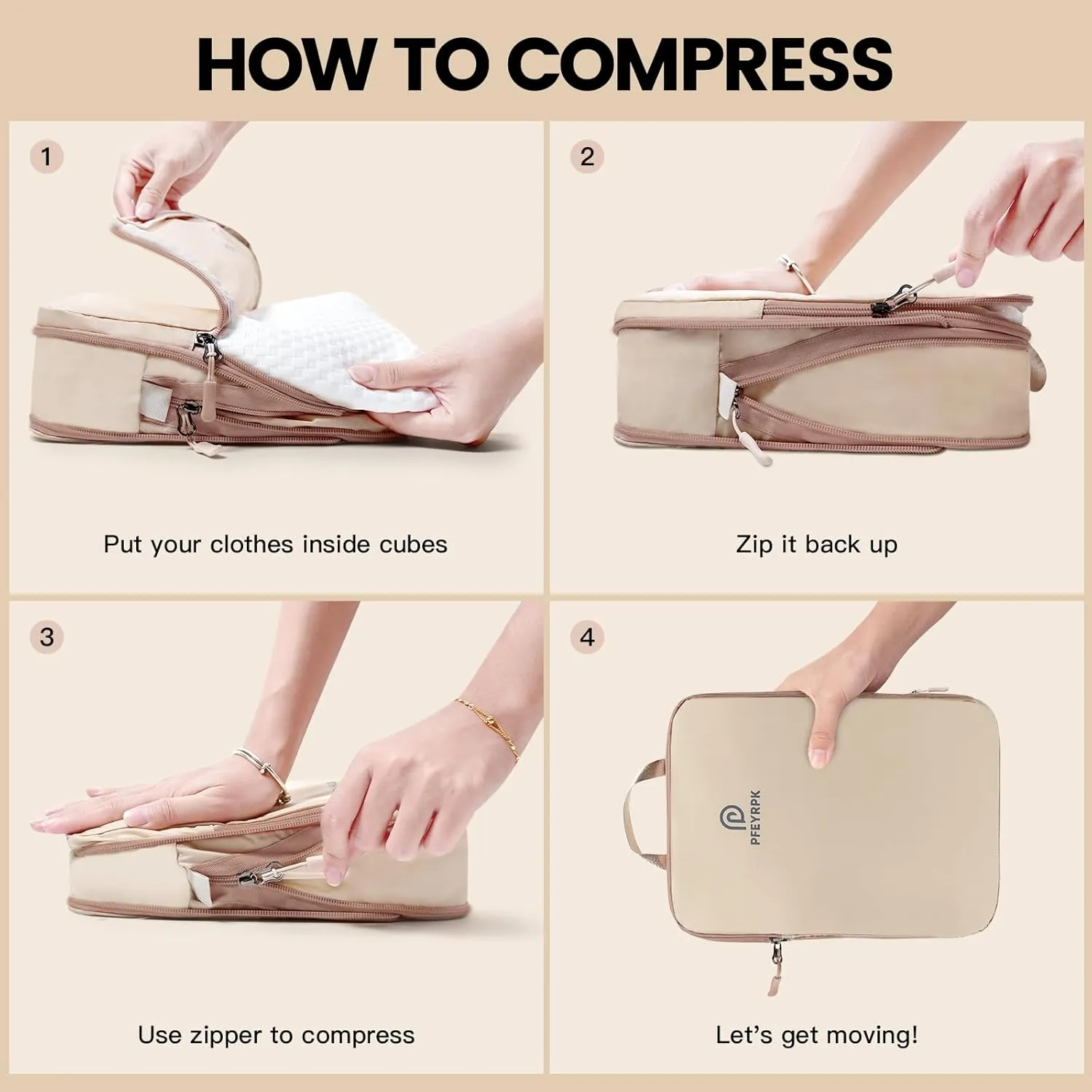 HOW TO COMPRESS

1

Put your clothes inside cubes

2

Zip it back up

3

Use zipper to compress

4

PFEYRPK

Let's get moving!